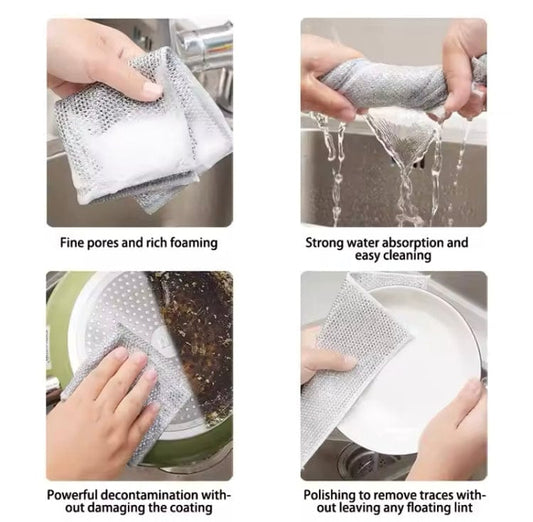 Fine pores and rich foaming

Strong water absorption and easy cleaning

Powerful decontamination without damaging the coating

Polishing to remove traces without leaving any floating lint